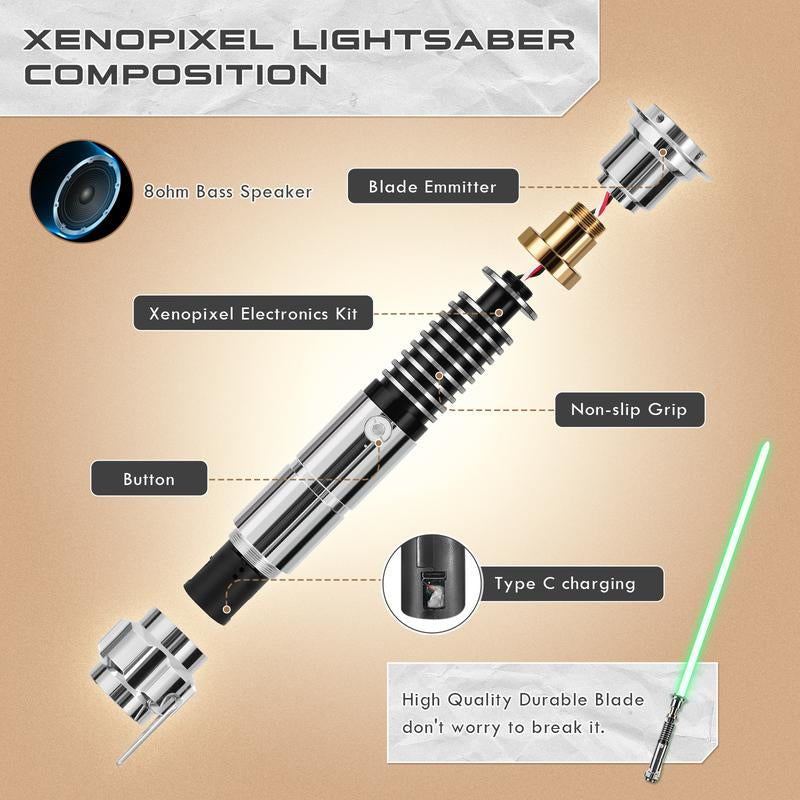 XENOPIXEL LIGHTSABER COMPOSITION

8ohm Bass Speaker

Blade Emmitter

Xenopixel Electronics Kit

Non-slip Grip

Button

Type C charging

High Quality Durable Blade don't worry to break it.