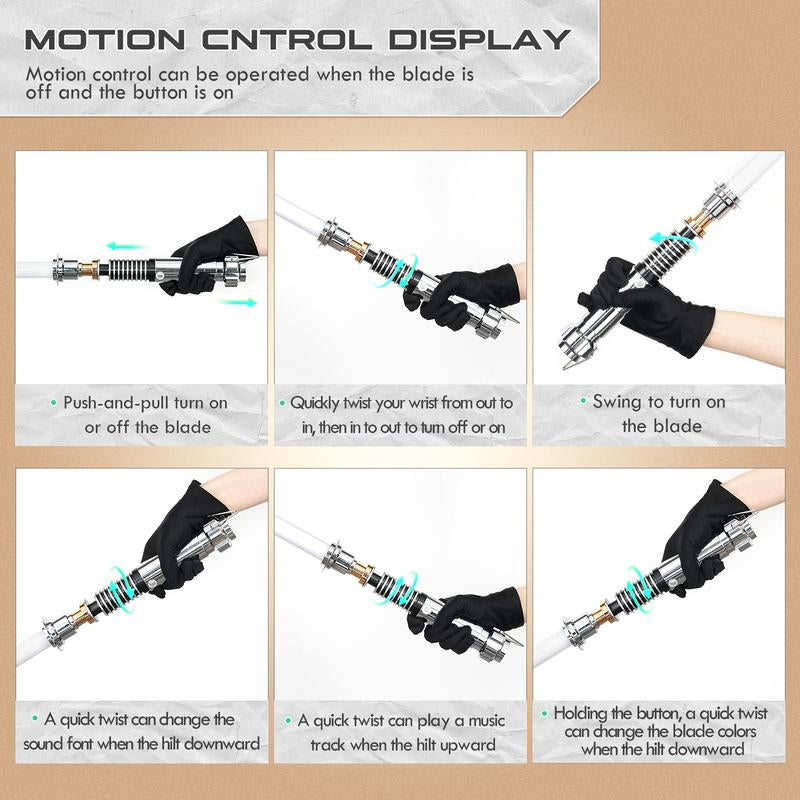 MOTION CNTROL DISPLAY
Motion control can be operated when the blade is off and the button is on

• Push-and-pull turn on or off the blade

• Quickly twist your wrist from out to in, then in to out to turn off or on

• Swing to turn on the blade

• A quick twist can change the sound font when the hilt downward

• A quick twist can play a music track when the hilt upward

• Holding the button, a quick twist can change the blade colors when the hilt downward